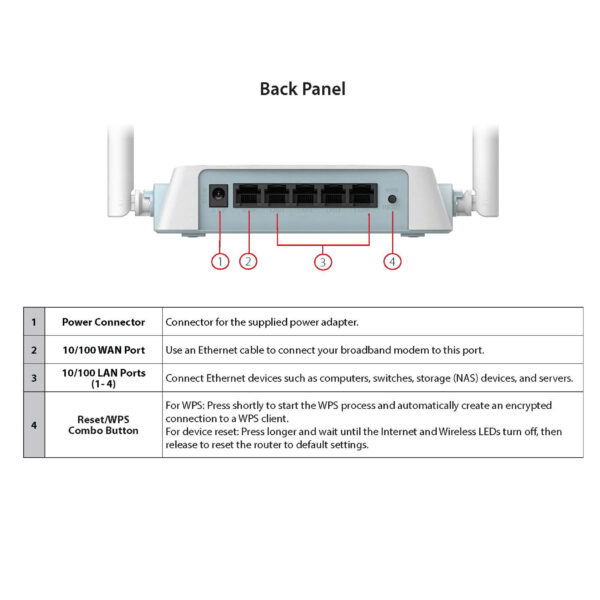 Back Panel

1 2 3 4

| 1 | Power Connector | Connector for the supplied power adapter. |
|---|---|---|
| 2 | 10/100 WAN Port | Use an Ethernet cable to connect your broadband modem to this port. |
| 3 | 10/100 LAN Ports (1- 4) | Connect Ethernet devices such as computers, switches, storage (NAS) devices, and servers. |
| 4 | Reset/WPS Combo Button | For WPS: Press shortly to start the WPS process and automatically create an encrypted connection to a WPS client. For device reset: Press longer and wait until the Internet and Wireless LEDs turn off, then release to reset the router to default settings. |